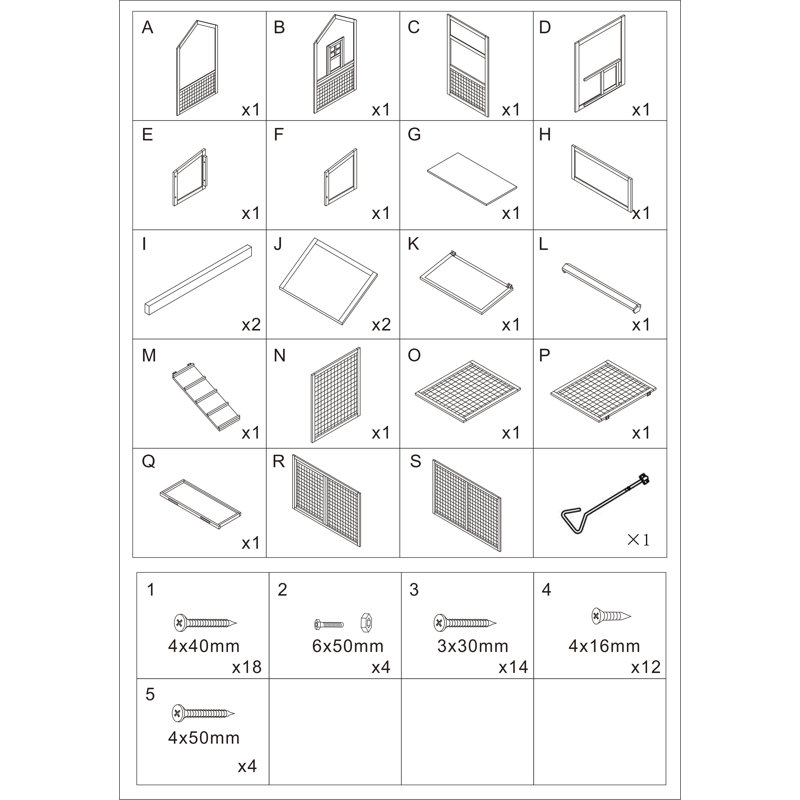 | A x1 | B x1 | C x1 | D x1 |
|---|---|---|---|
| E x1 | F x1 | G x1 | H x1 |
| I x2 | J x2 | K x1 | L x1 |
| M x1 | N x1 | O x1 | P x1 |
| Q x1 | R | S | ×1 |

| 1 4x40mm x18 | 2 6x50mm x4 | 3 3x30mm x14 | 4 4x16mm x12 |
|---|---|---|---|
| 5 4x50mm x4 | | | |